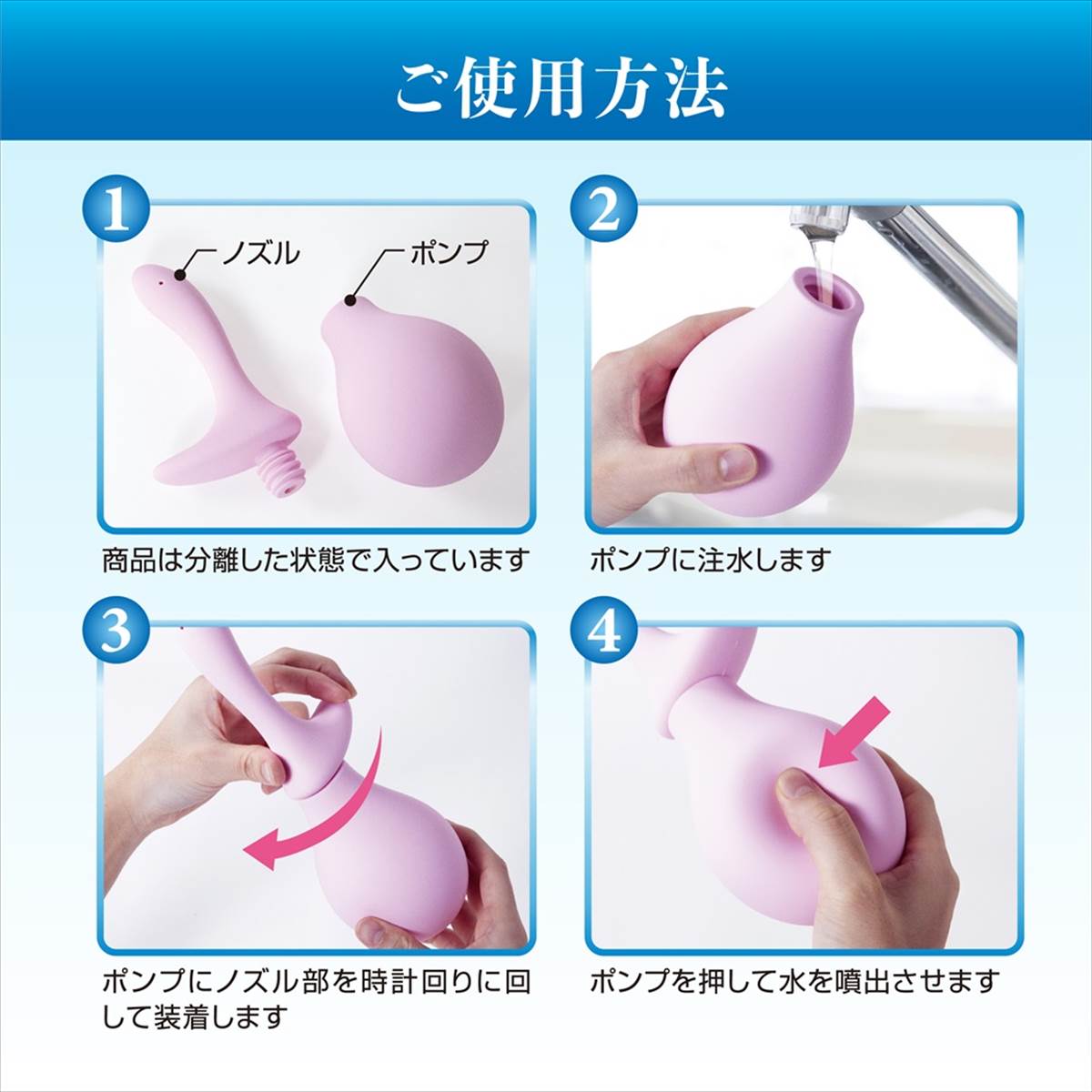 ご使用方法

1

ノズル

ポンプ

商品は分離した状態で入っています

2

ポンプに注水します

3

ポンプにノズル部を時計回りに回して装着します

4

ポンプを押して水を噴出させます