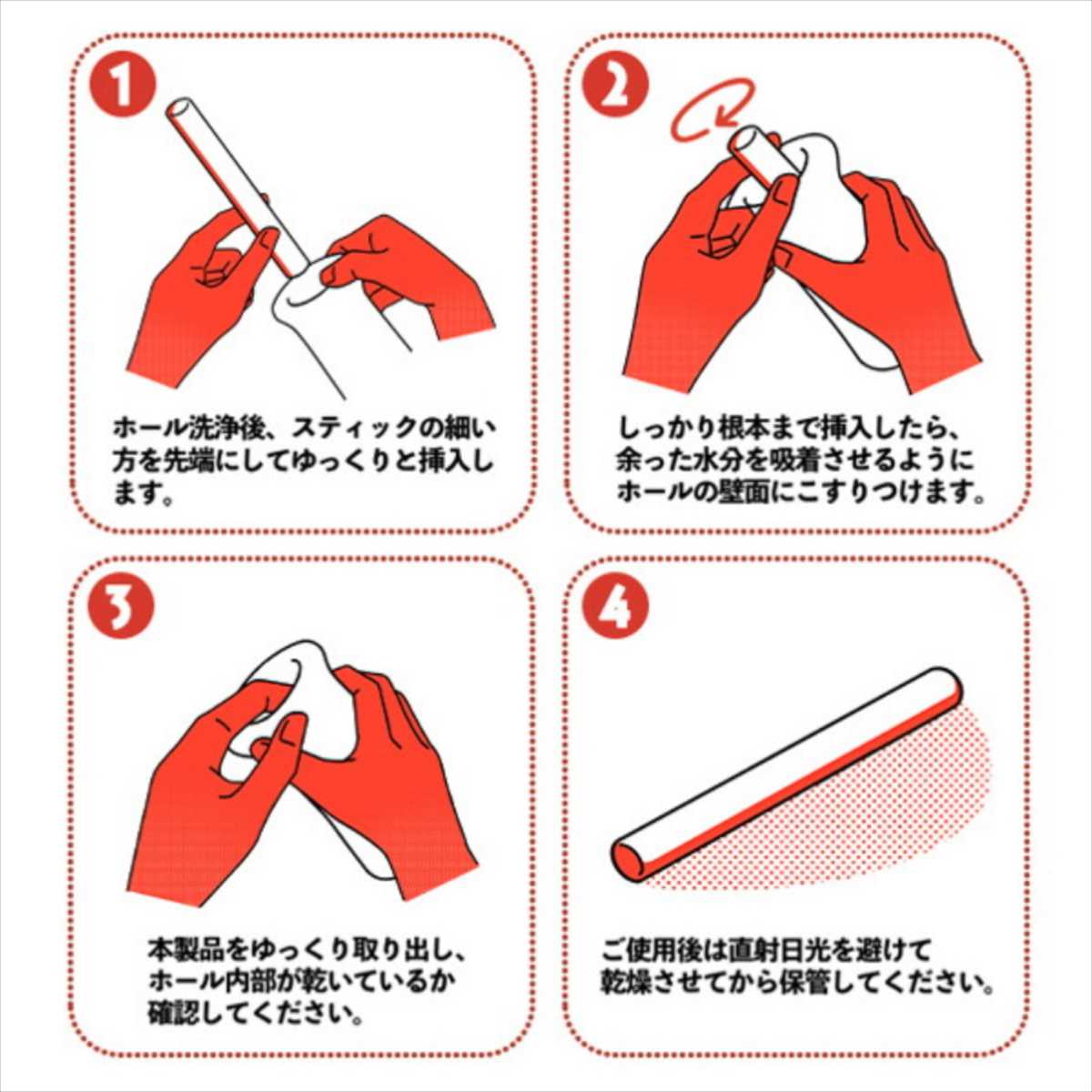 1

ホール洗浄後、スティックの細い方を先端にしてゆっくりと挿入します。

2

しっかり根本まで挿入したら、余った水分を吸着させるようにホールの壁面にこすりつけます。

3

本製品をゆっくり取り出し、ホール内部が乾いているか確認してください。

4

ご使用後は直射日光を避けて乾燥させてから保管してください。